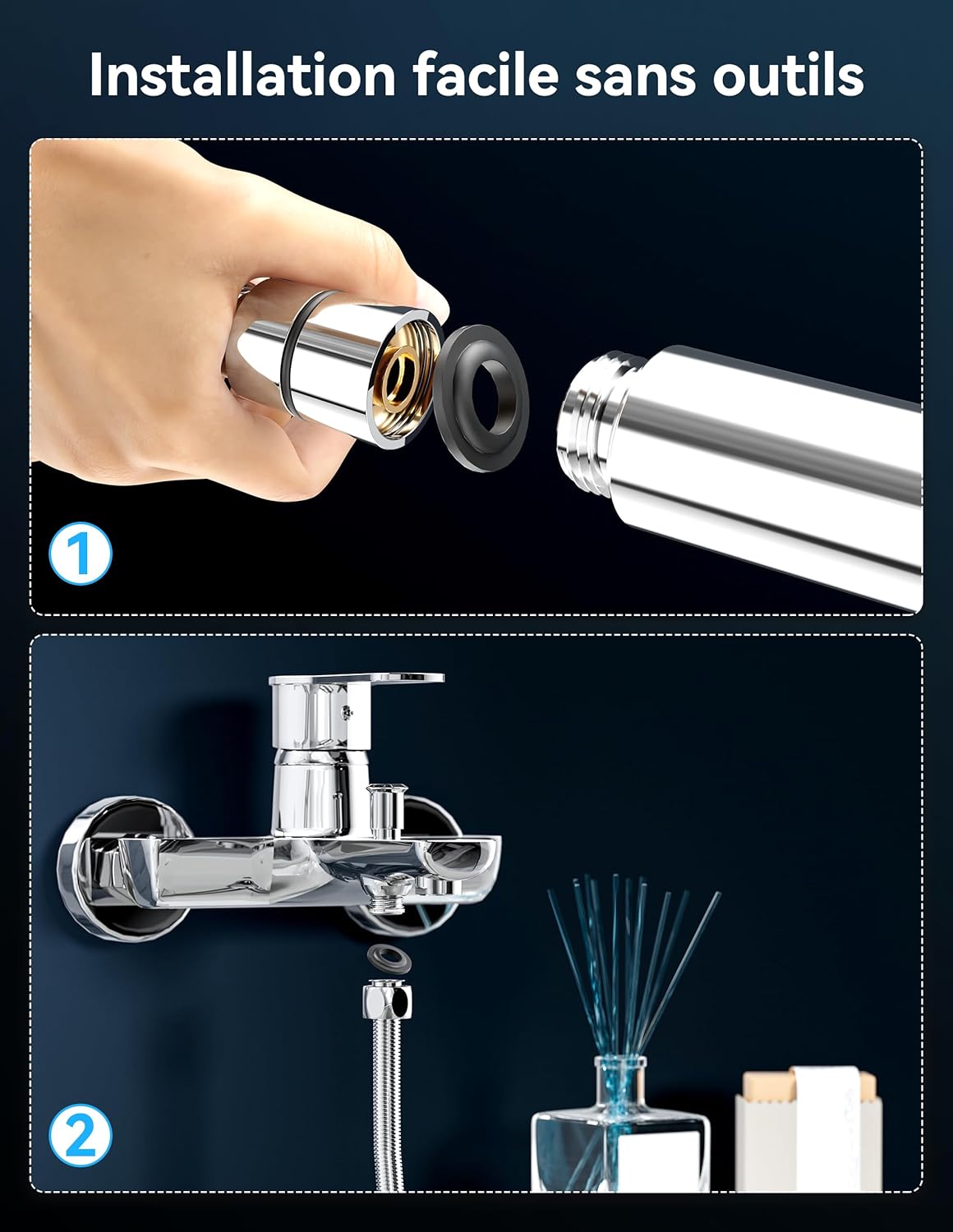 Installation facile sans outils

1

2