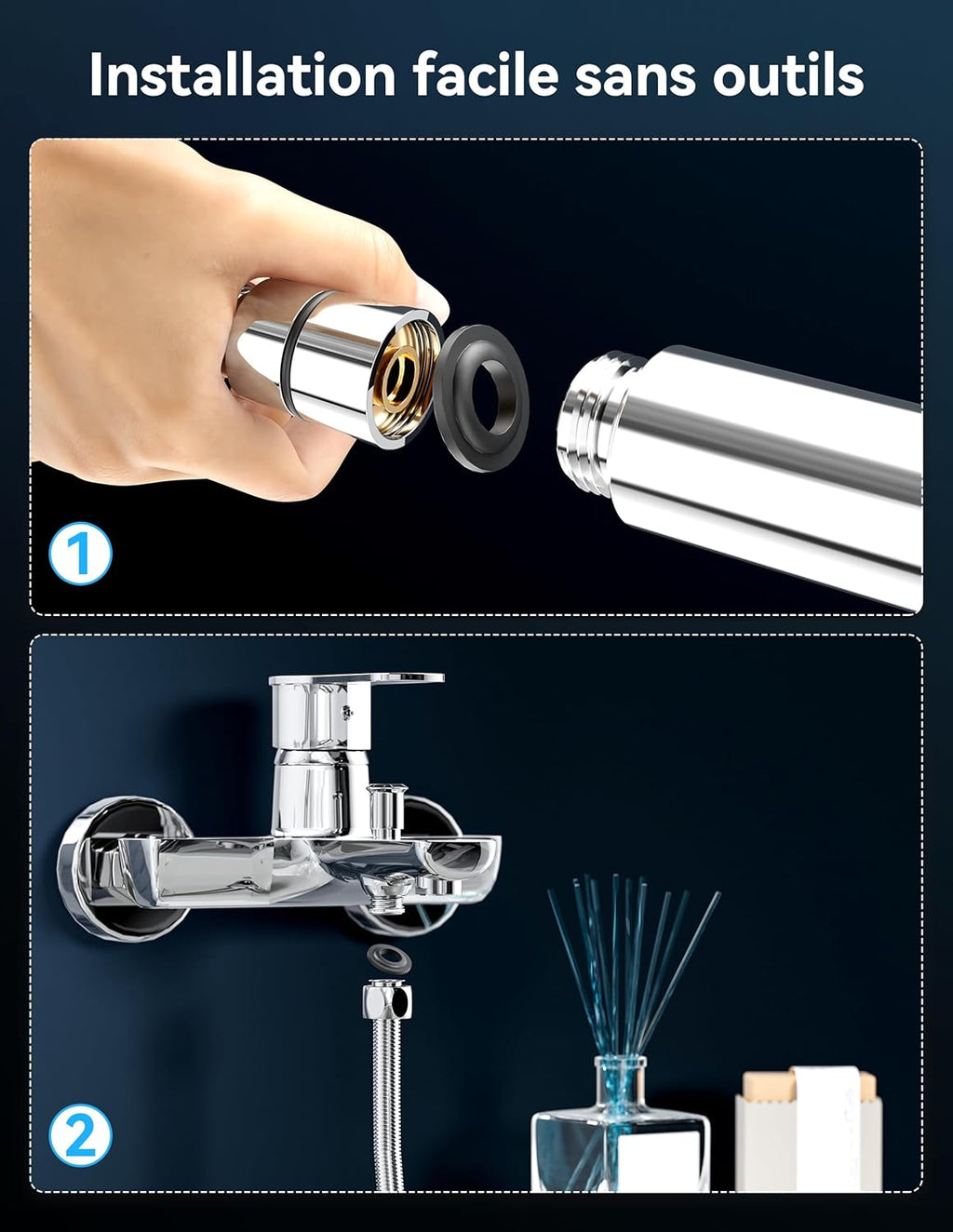 Installation facile sans outils

1

2