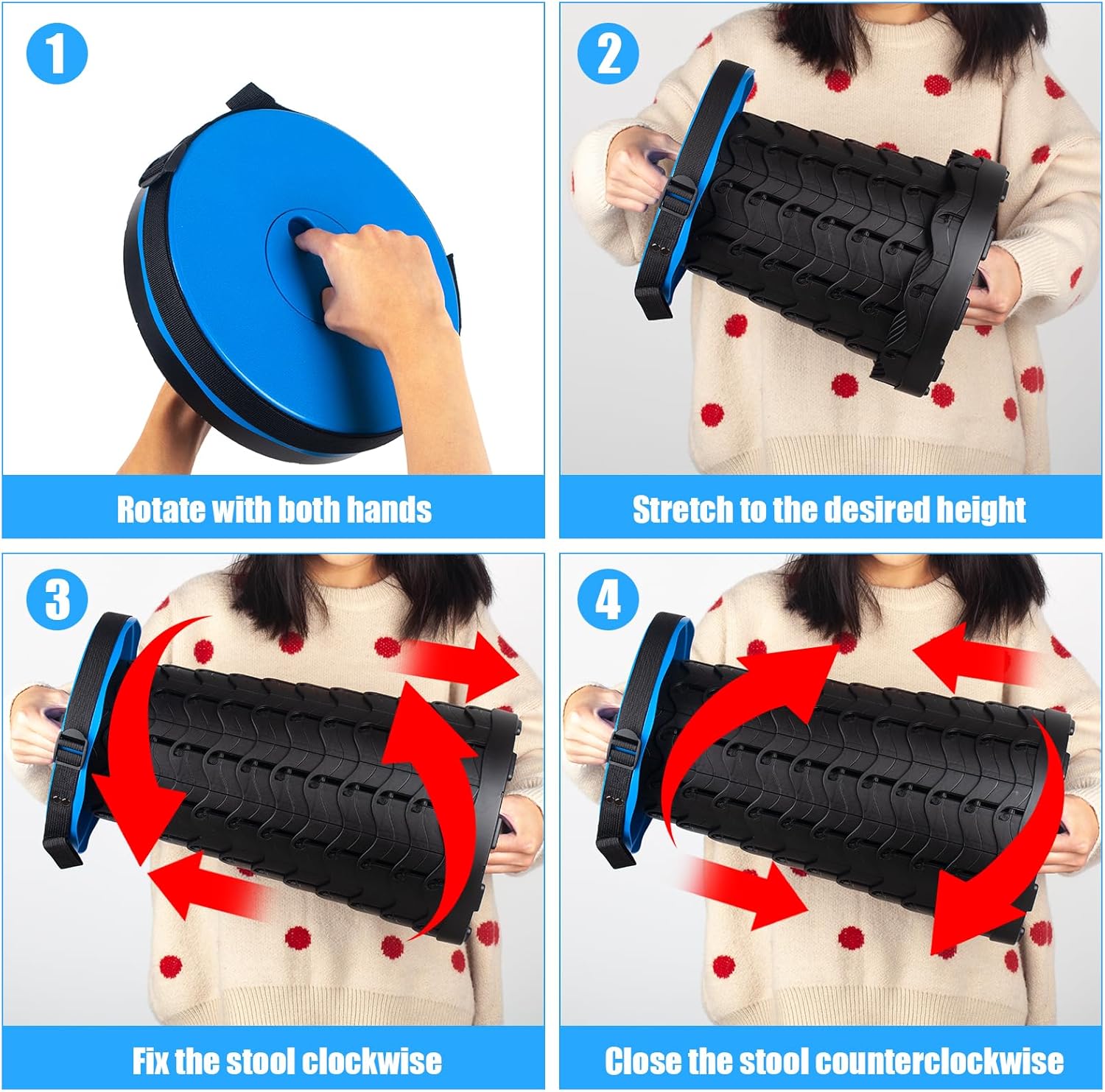 1

Rotate with both hands

2

Stretch to the desired height

3

Fix the stool clockwise

4

Close the stool counterclockwise